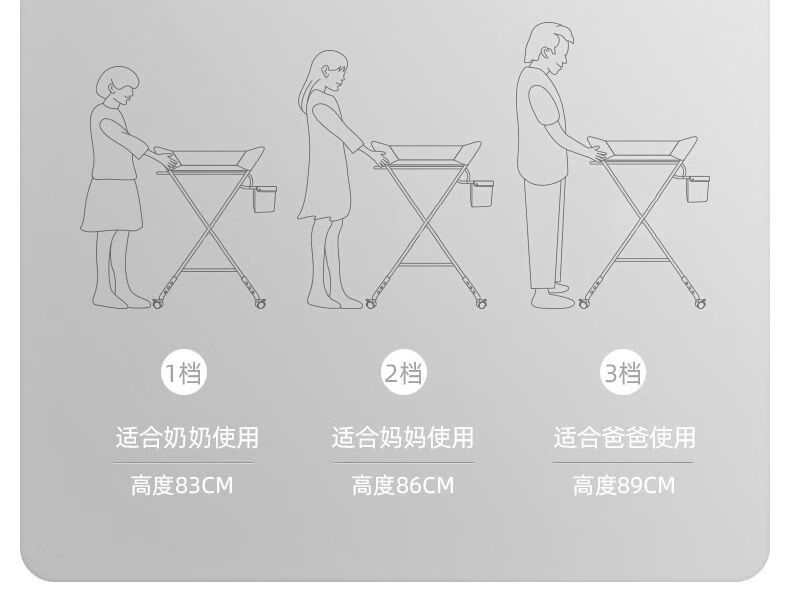 1档

适合奶奶使用

高度83CM

2档

适合妈妈使用

高度86CM

3档

适合爸爸使用

高度89CM