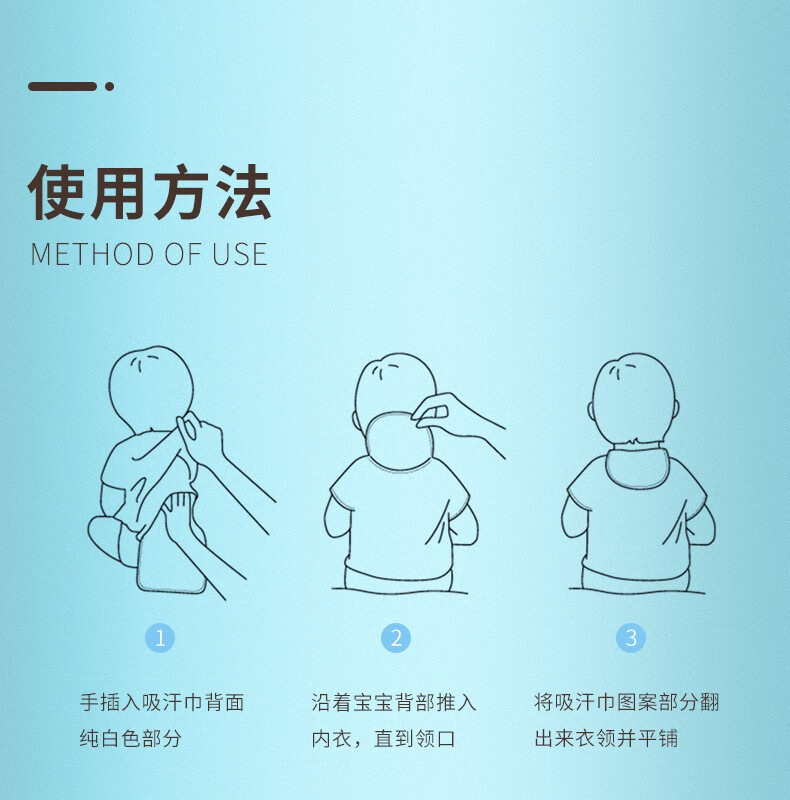 使用方法

METHOD OF USE

1

手插入吸汗巾背面纯白色部分

2

沿着宝宝背部推入内衣，直到领口

3

将吸汗巾图案部分翻出来衣领并平铺