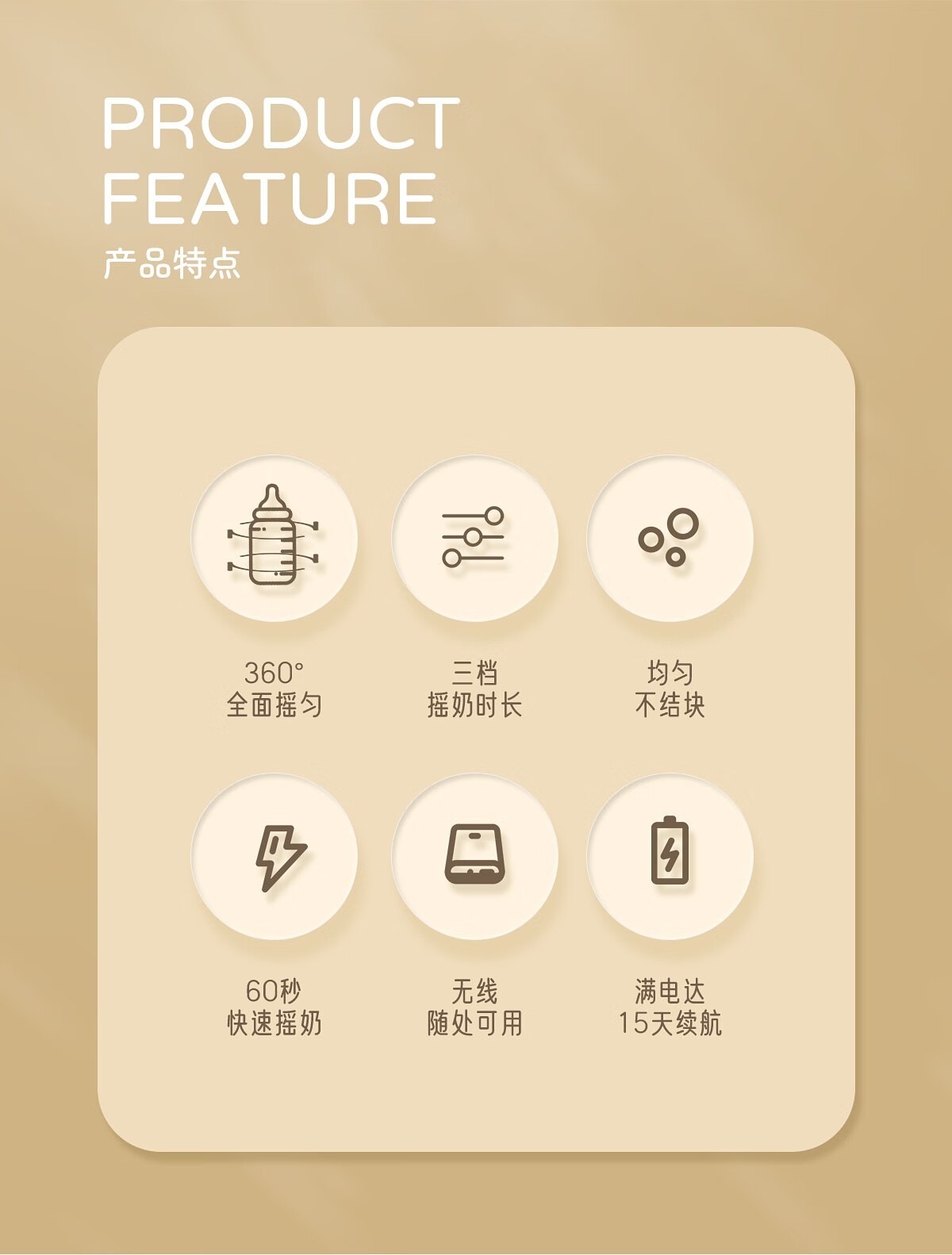 PRODUCT
FEATURE
产品特点

360°
全面摇匀

三档
摇奶时长

均匀
不结块

60秒
快速摇奶

无线
随处可用

满电达
15天续航