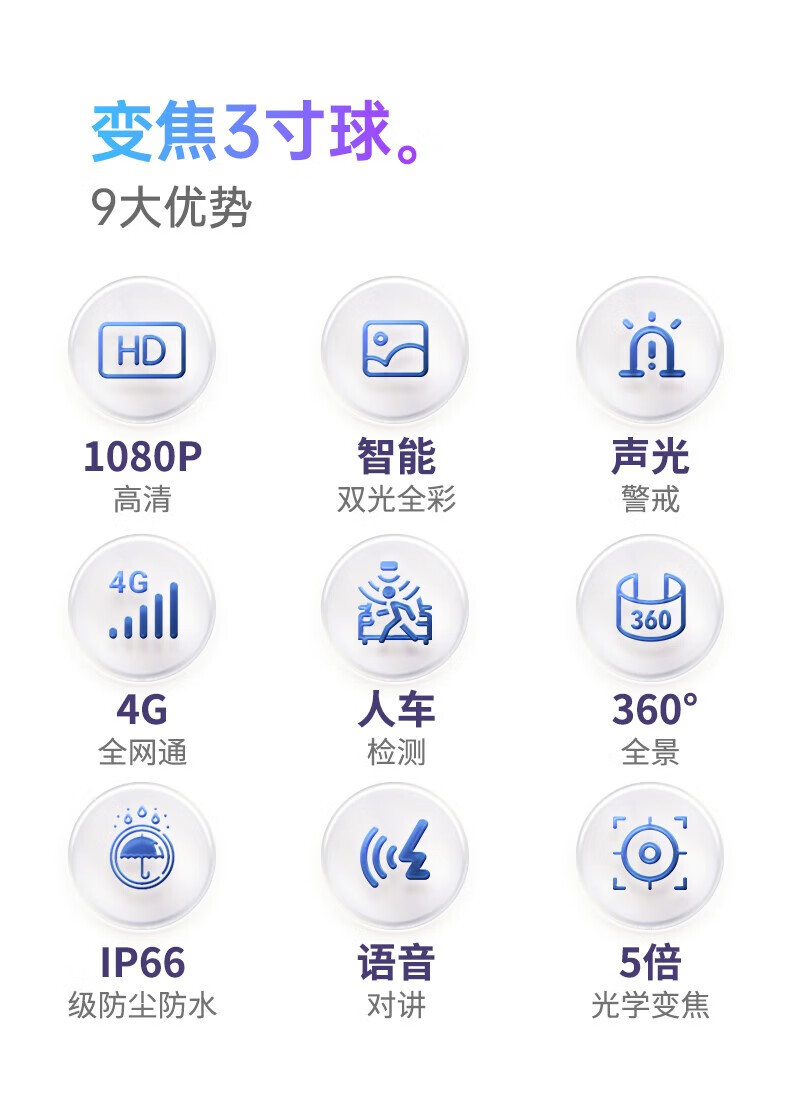 变焦3寸球。
9大优势

HD

1080P
高清

智能
双光全彩

声光
警戒

4G

4G
全网通

人车
检测

360

360°
全景

IP66
级防尘防水

语音
对讲

5倍
光学变焦