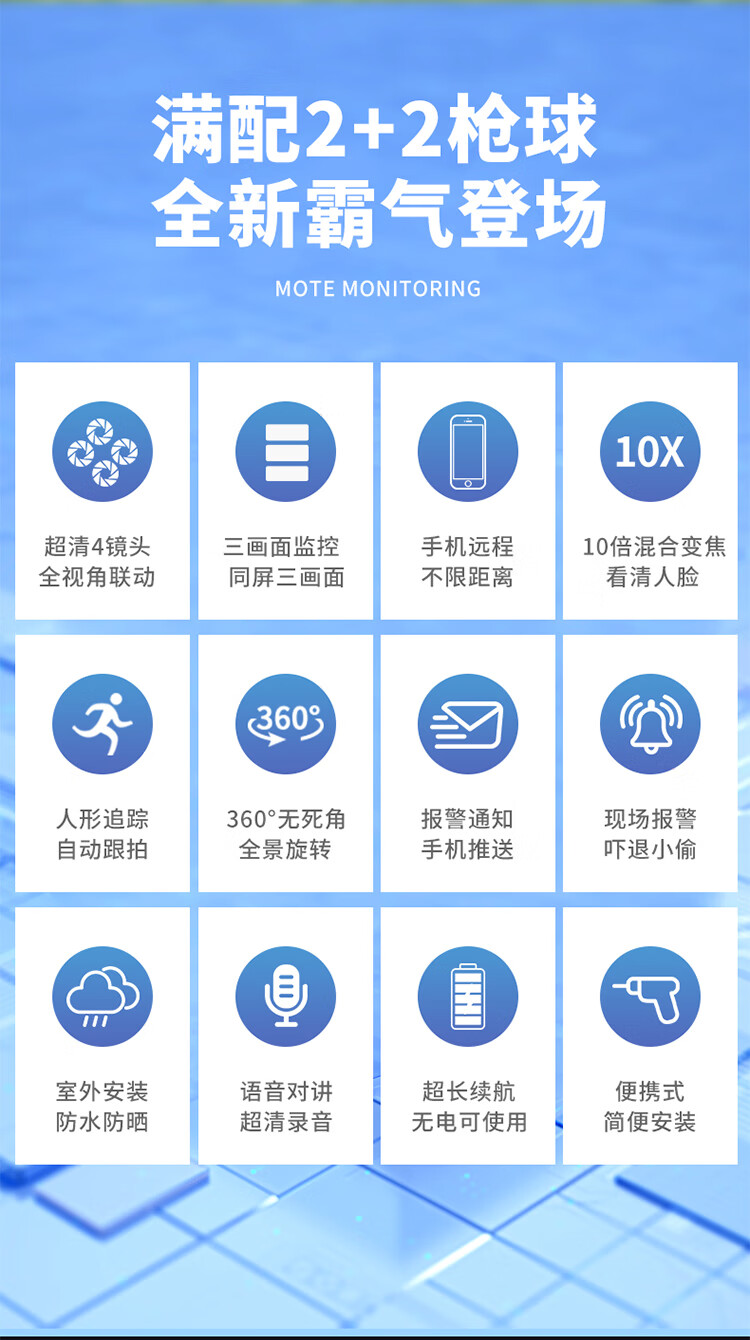 满配2+2枪球
全新霸气登场

MOTE MONITORING

超清4镜头
全视角联动

三画面监控
同屏三画面

手机远程
不限距离

10X

10倍混合变焦
看清人脸

人形追踪
自动跟拍

360°

360°无死角
全景旋转

报警通知
手机推送

现场报警
吓退小偷

室外安装
防水防晒

语音对讲
超清录音

超长续航
无电可使用

便携式
简便安装