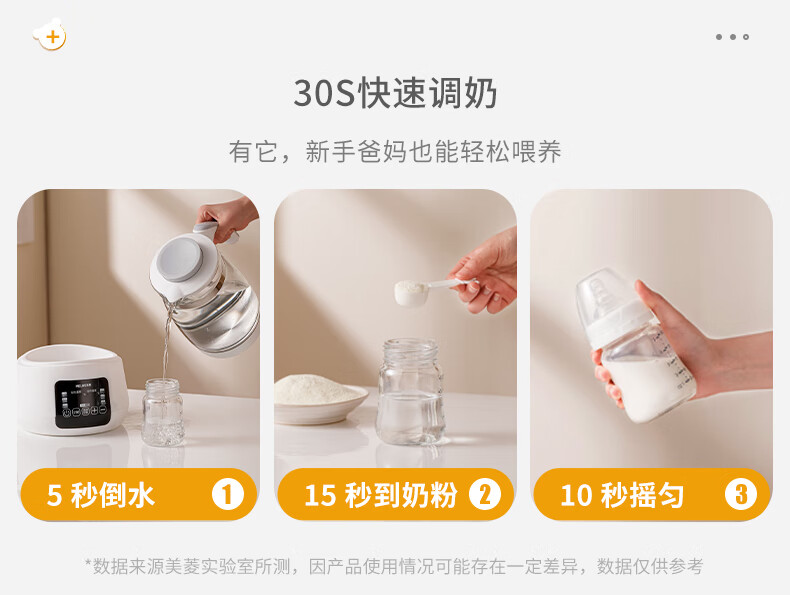 30S快速调奶

有它，新手爸妈也能轻松喂养

5 秒倒水 1

15 秒到奶粉 2

10 秒摇匀 3

*数据来源美菱实验室所测，因产品使用情况可能存在一定差异，数据仅供参考