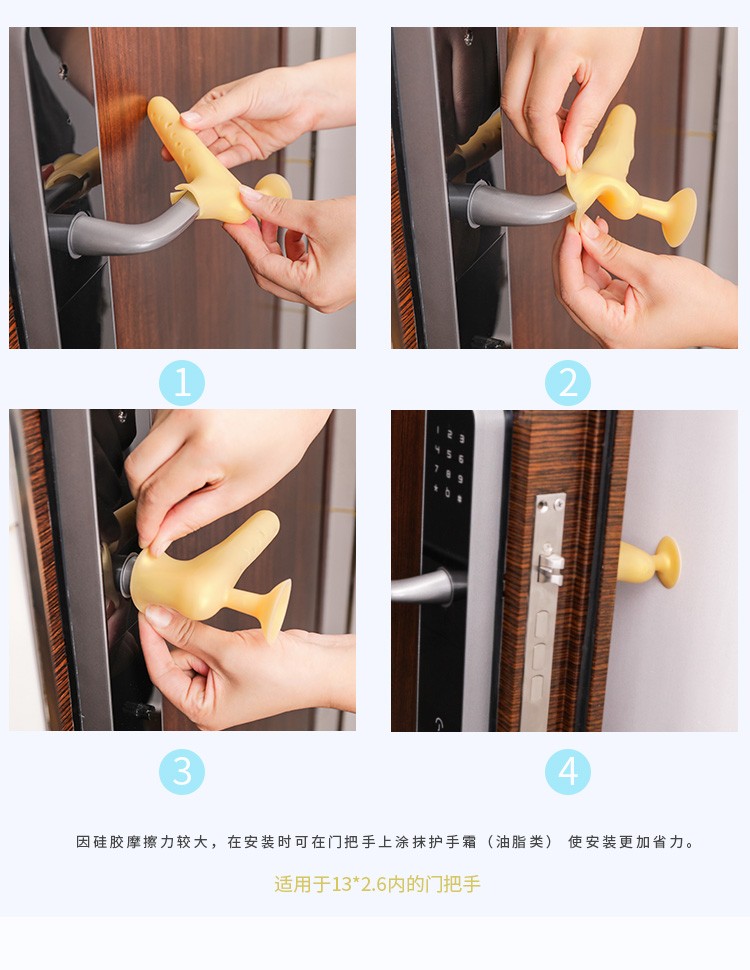 1

2

3

4

因硅胶摩擦力较大，在安装时可在门把手上涂抹护手霜（油脂类） 使安装更加省力。

适用于13*2.6内的门把手