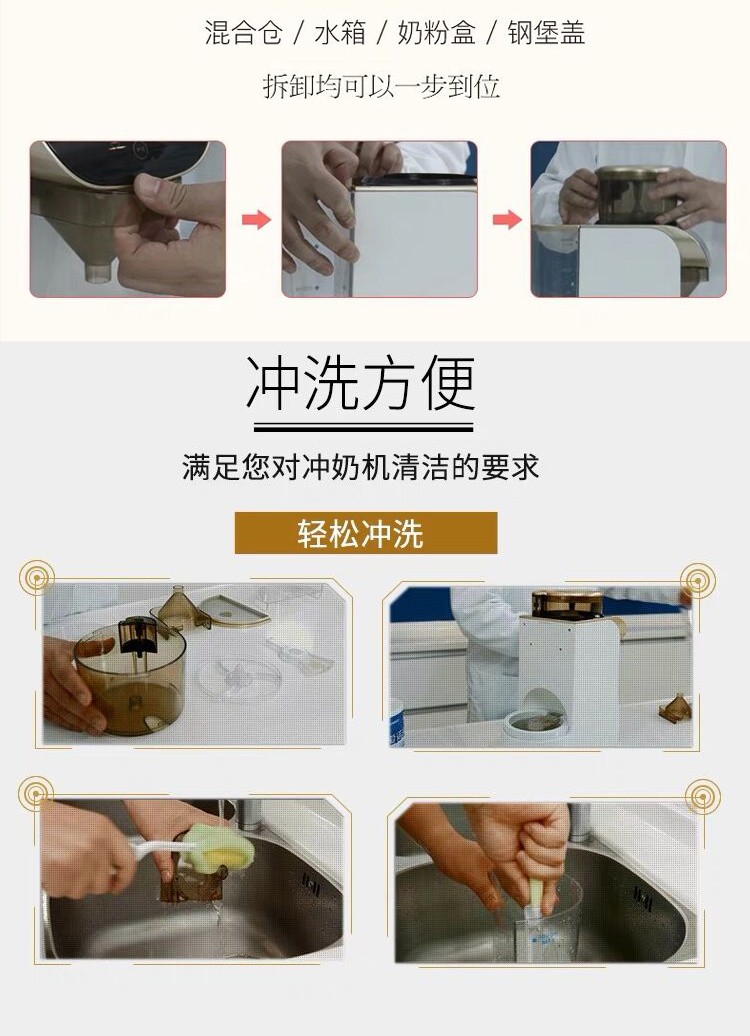 混合仓 / 水箱 / 奶粉盒 / 钢堡盖

拆卸均可以一步到位

冲洗方便

满足您对冲奶机清洁的要求

轻松冲洗