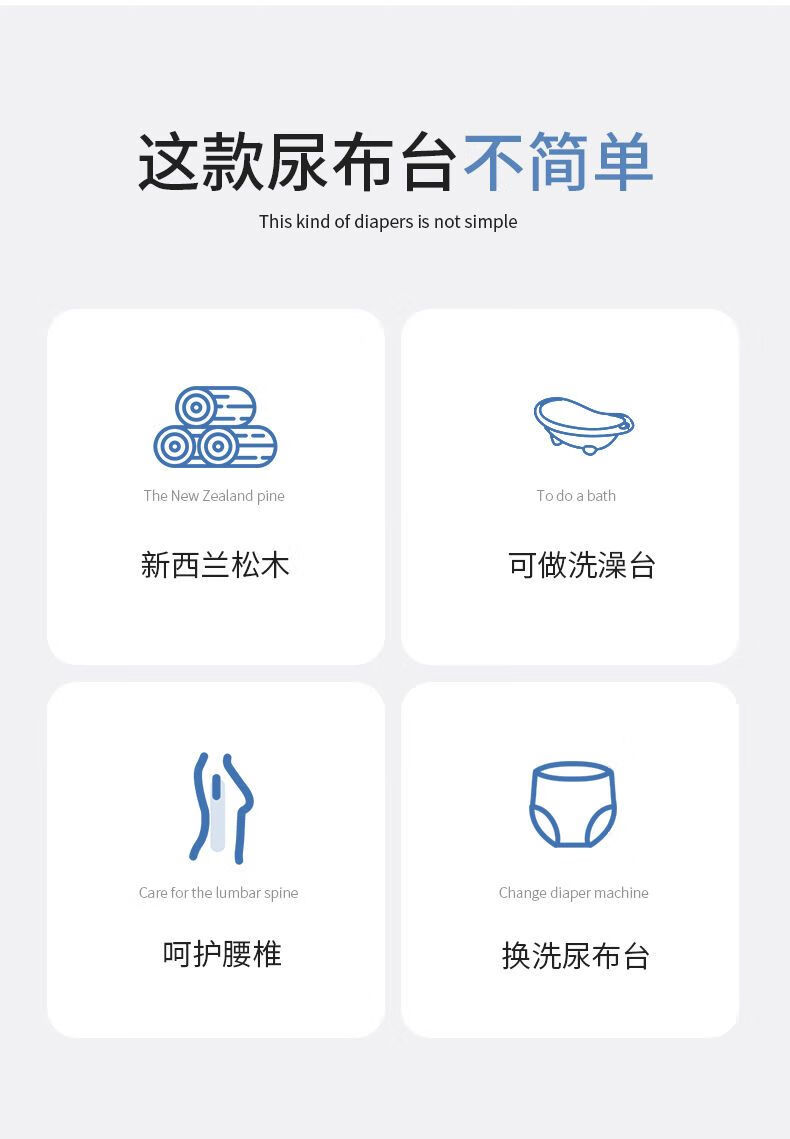 这款尿布台不简单

This kind of diapers is not simple

The New Zealand pine

新西兰松木

To do a bath

可做洗澡台

Care for the lumbar spine

呵护腰椎

Change diaper machine

换洗尿布台