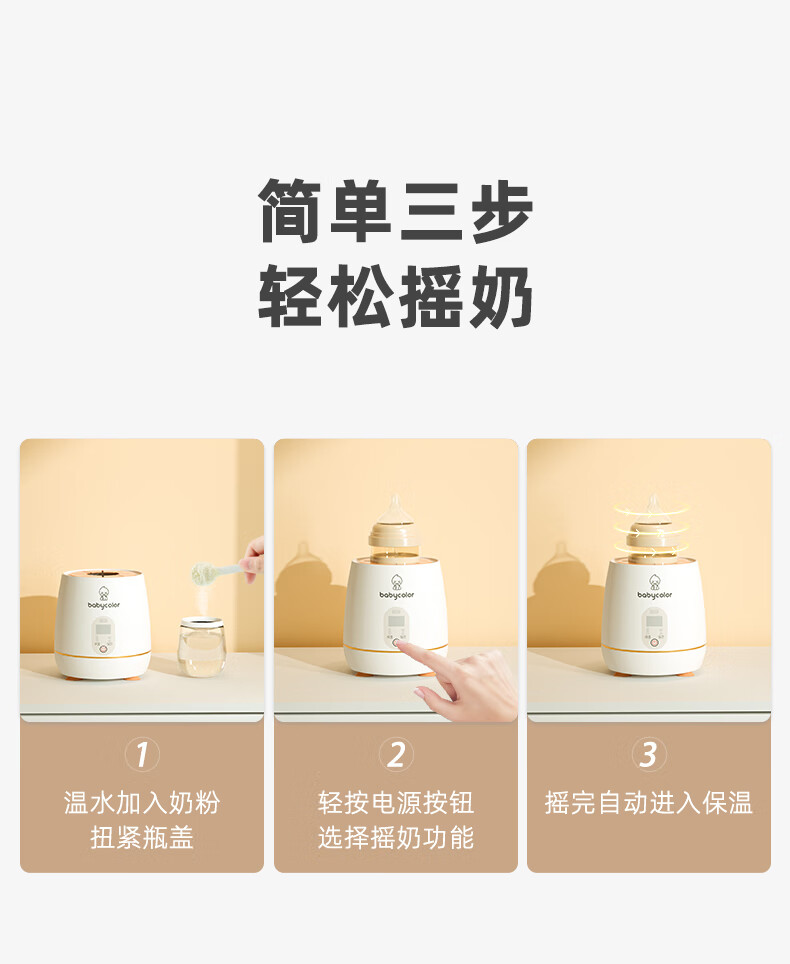 简单三步
轻松摇奶

babycolor

1
温水加入奶粉
扭紧瓶盖

babycolor

2
轻按电源按钮
选择摇奶功能

babycolor

3
摇完自动进入保温