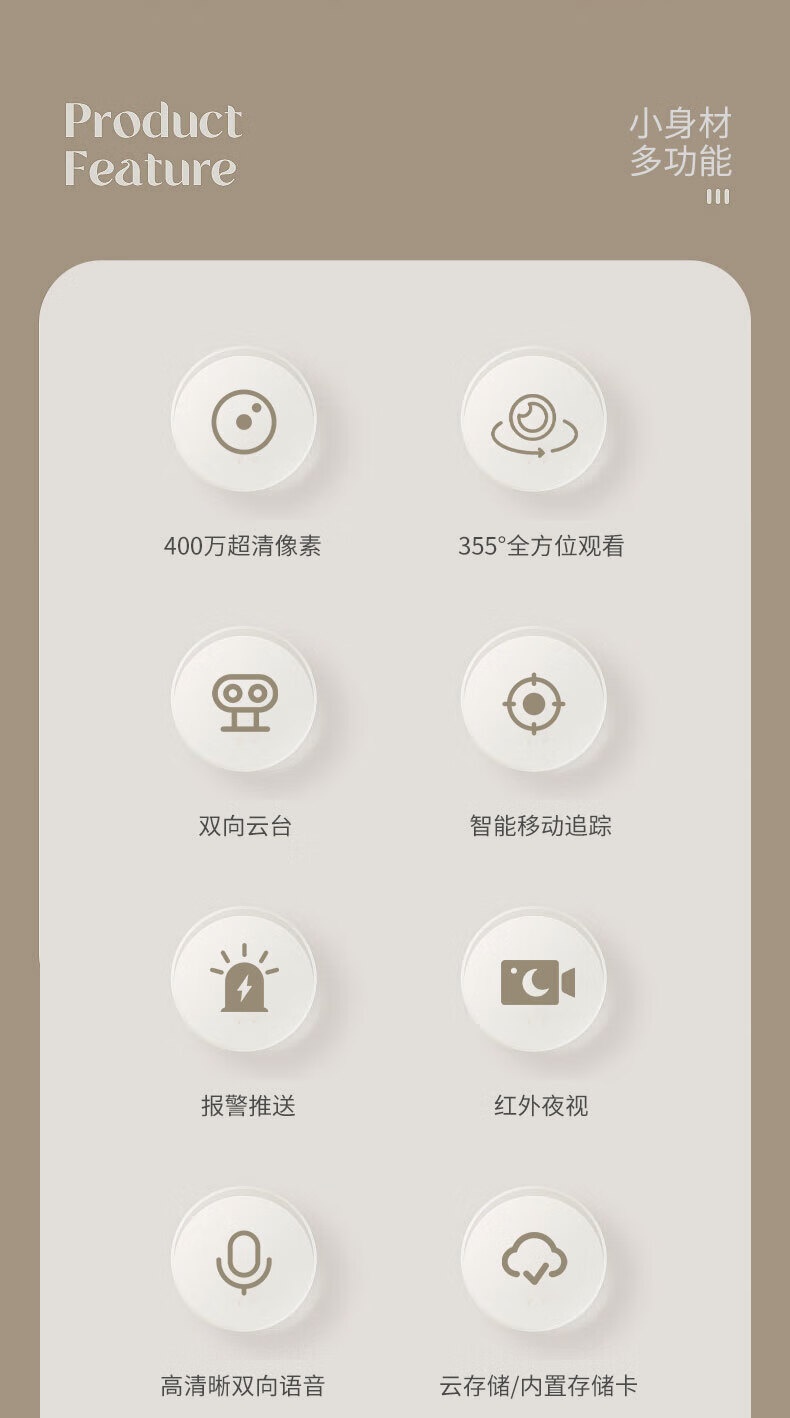 Product
Feature

小身材
多功能

400万超清像素

355°全方位观看

双向云台

智能移动追踪

报警推送

红外夜视

高清晰双向语音

云存储/内置存储卡