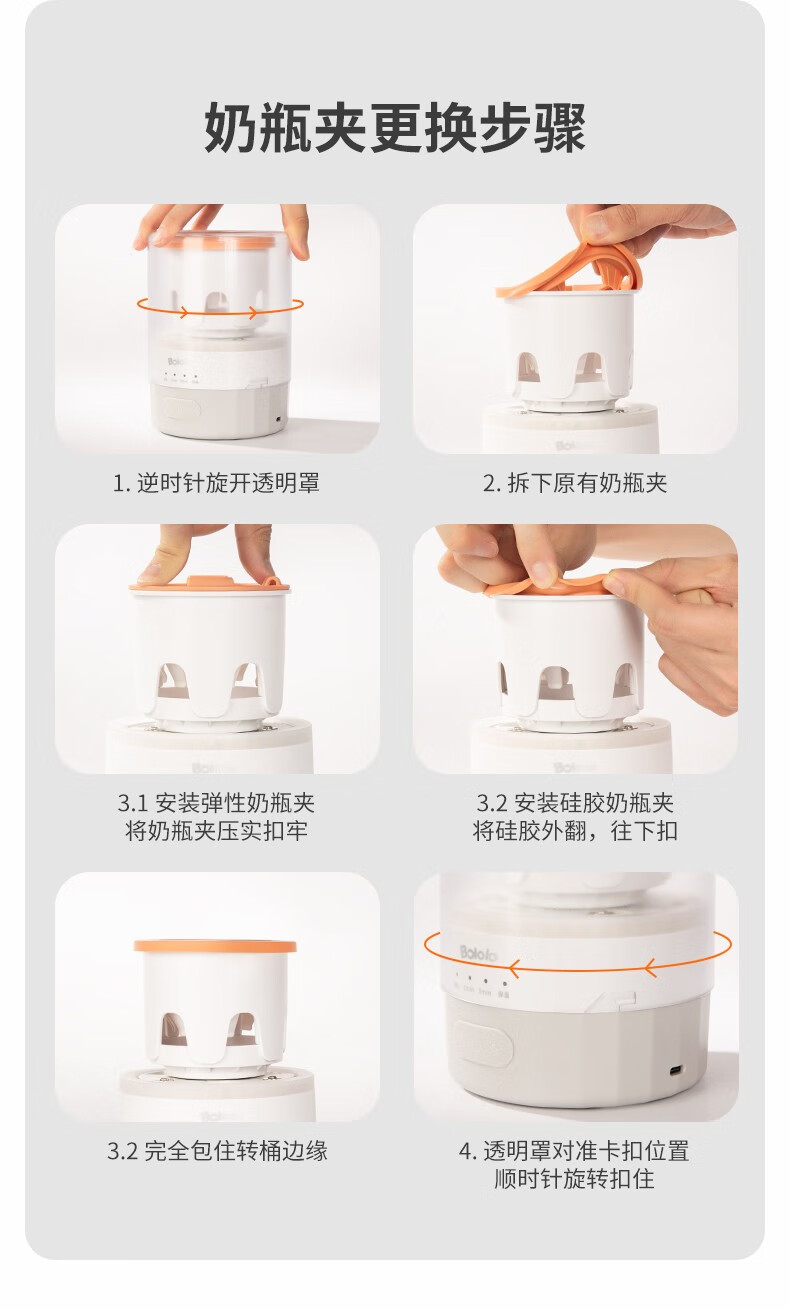 奶瓶夹更换步骤

Bololo

1. 逆时针旋开透明罩

Bololo

2. 拆下原有奶瓶夹

3.1 安装弹性奶瓶夹
将奶瓶夹压实扣牢

Bololo

3.2 安装硅胶奶瓶夹
将硅胶外翻，往下扣

Bololo

3.2 完全包住转桶边缘

Bololo

4. 透明罩对准卡扣位置
顺时针旋转扣住