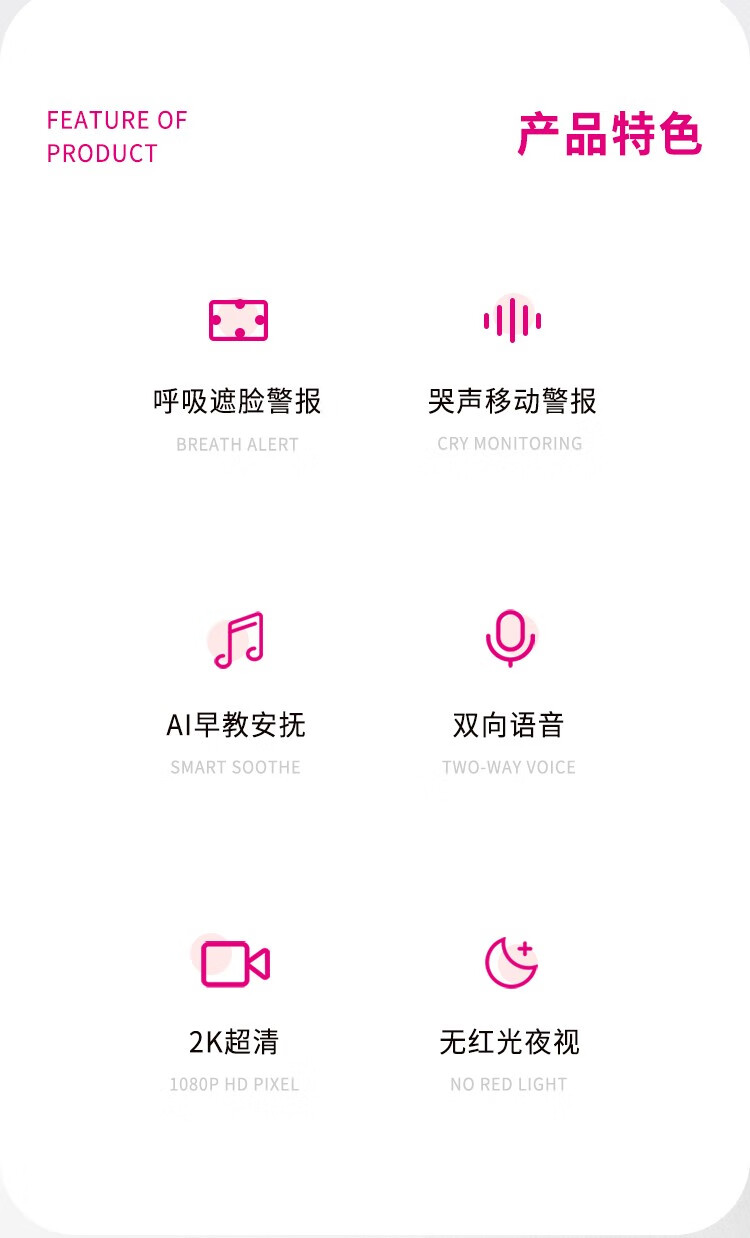 FEATURE OF PRODUCT

产品特色

呼吸遮脸警报
BREATH ALERT

哭声移动警报
CRY MONITORING

AI早教安抚
SMART SOOTHE

双向语音
TWO-WAY VOICE

2K超清
1080P HD PIXEL

无红光夜视
NO RED LIGHT