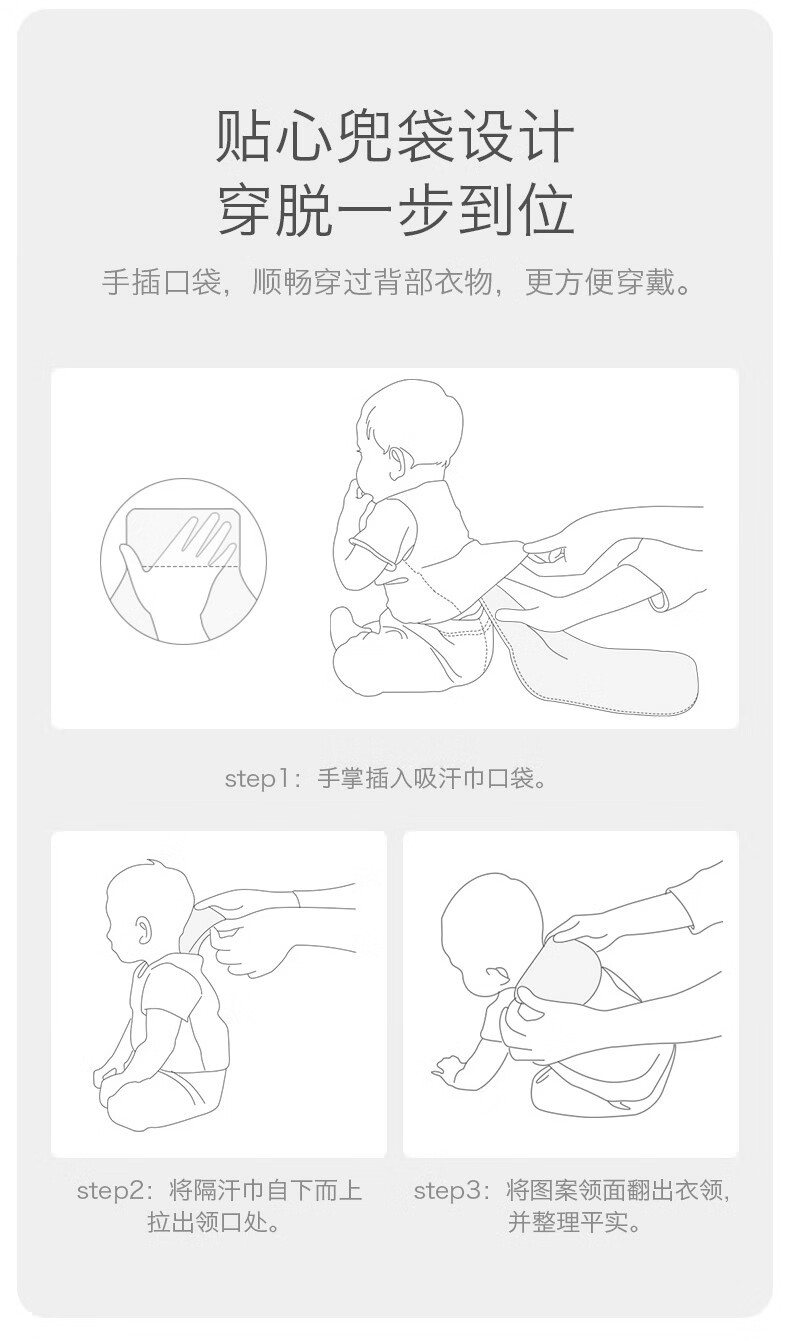 贴心兜袋设计
穿脱一步到位

手插口袋，顺畅穿过背部衣物，更方便穿戴。

step1：手掌插入吸汗巾口袋。

step2：将隔汗巾自下而上拉出领口处。

step3：将图案领面翻出衣领，并整理平实。