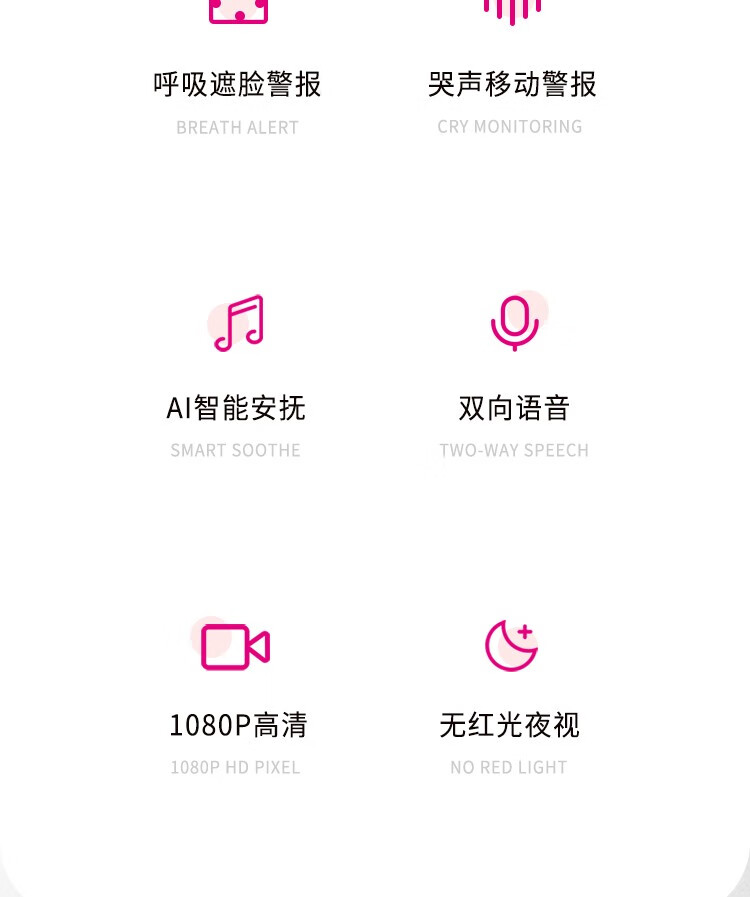 呼吸遮脸警报

BREATH ALERT

哭声移动警报

CRY MONITORING

AI智能安抚

SMART SOOTHE

双向语音

TWO-WAY SPEECH

1080P高清

1080P HD PIXEL

无红光夜视

NO RED LIGHT