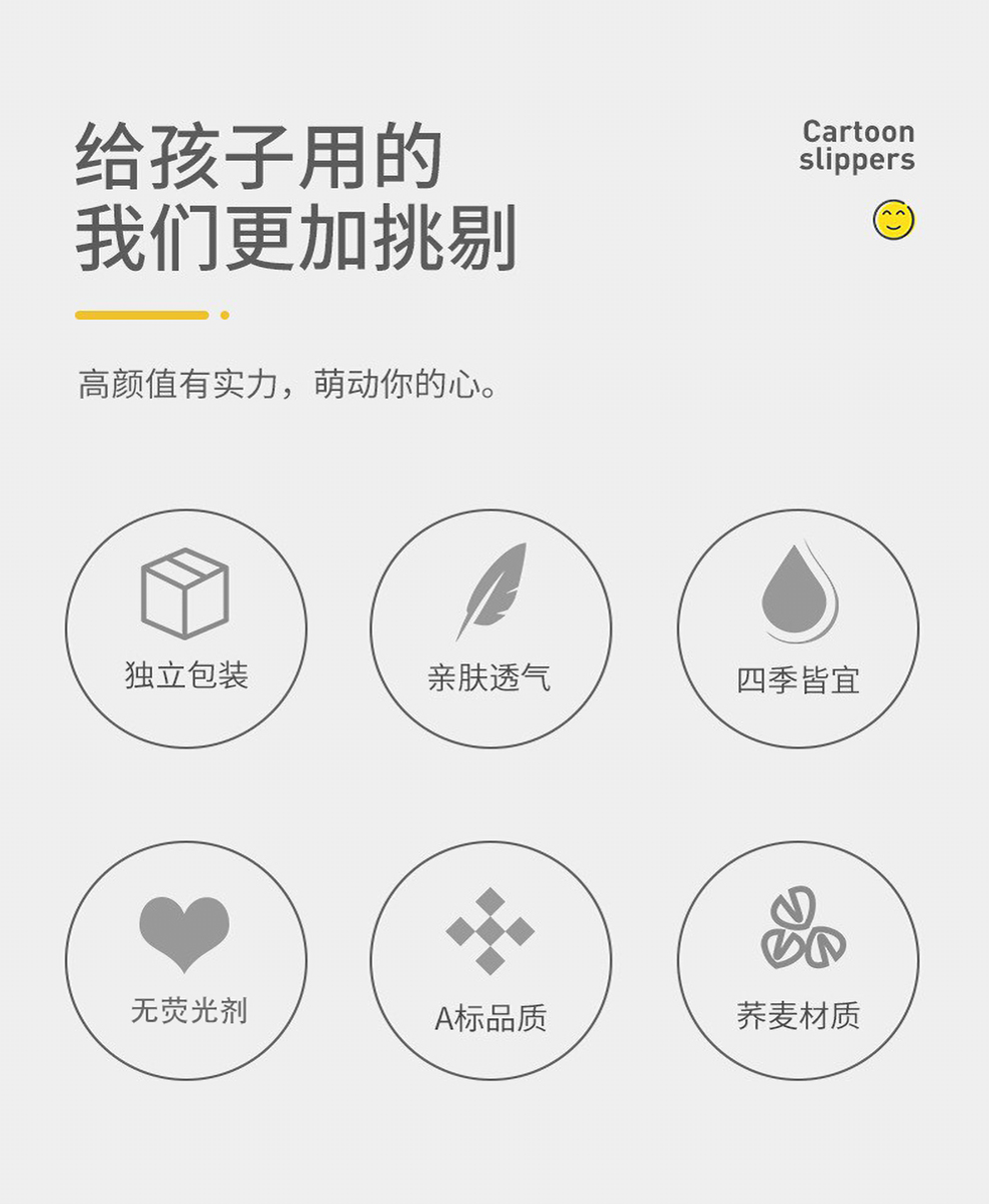 给孩子用的
我们更加挑剔

Cartoon
slippers

高颜值有实力，萌动你的心。

独立包装

亲肤透气

四季皆宜

无荧光剂

A标品质

荞麦材质