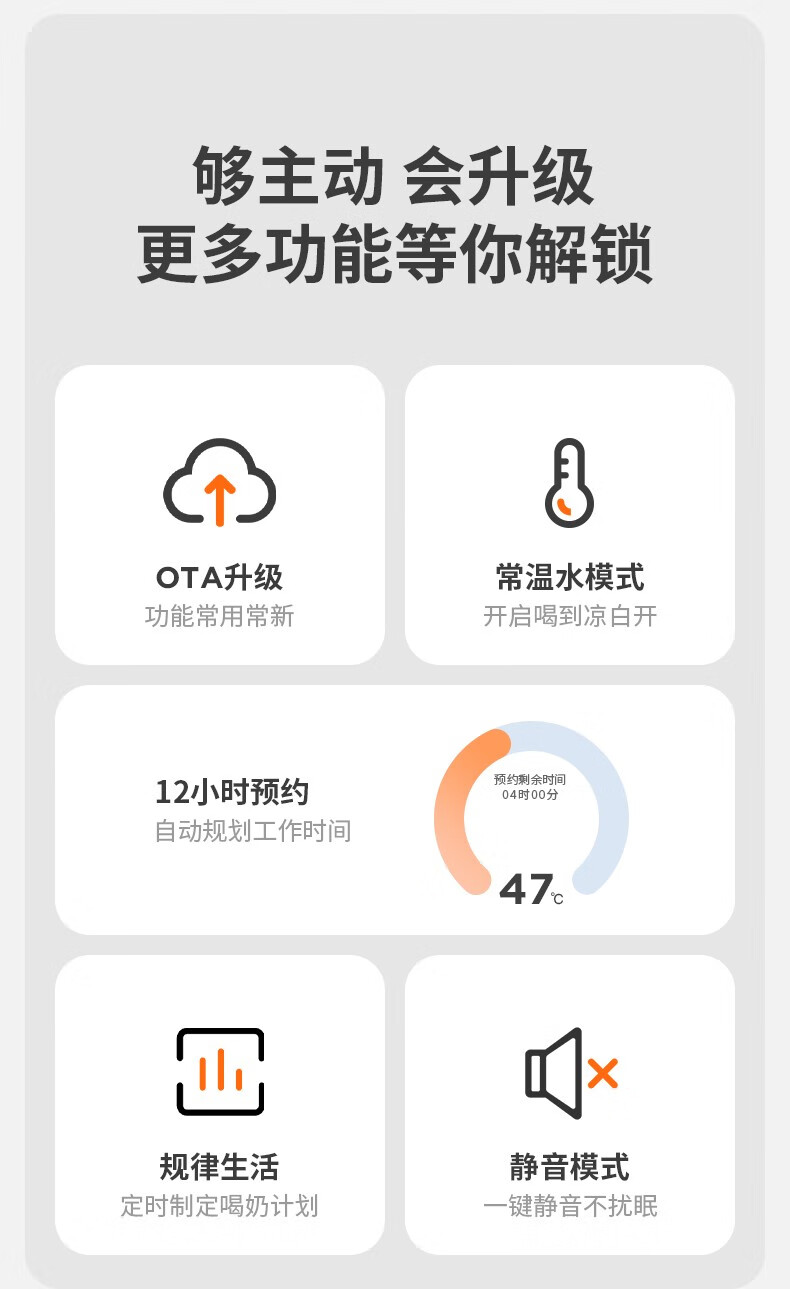 够主动 会升级
更多功能等你解锁

OTA升级
功能常用常新

常温水模式
开启喝到凉白开

12小时预约
自动规划工作时间

预约剩余时间
04时00分
47℃

规律生活
定时制定喝奶计划

静音模式
一键静音不扰眠