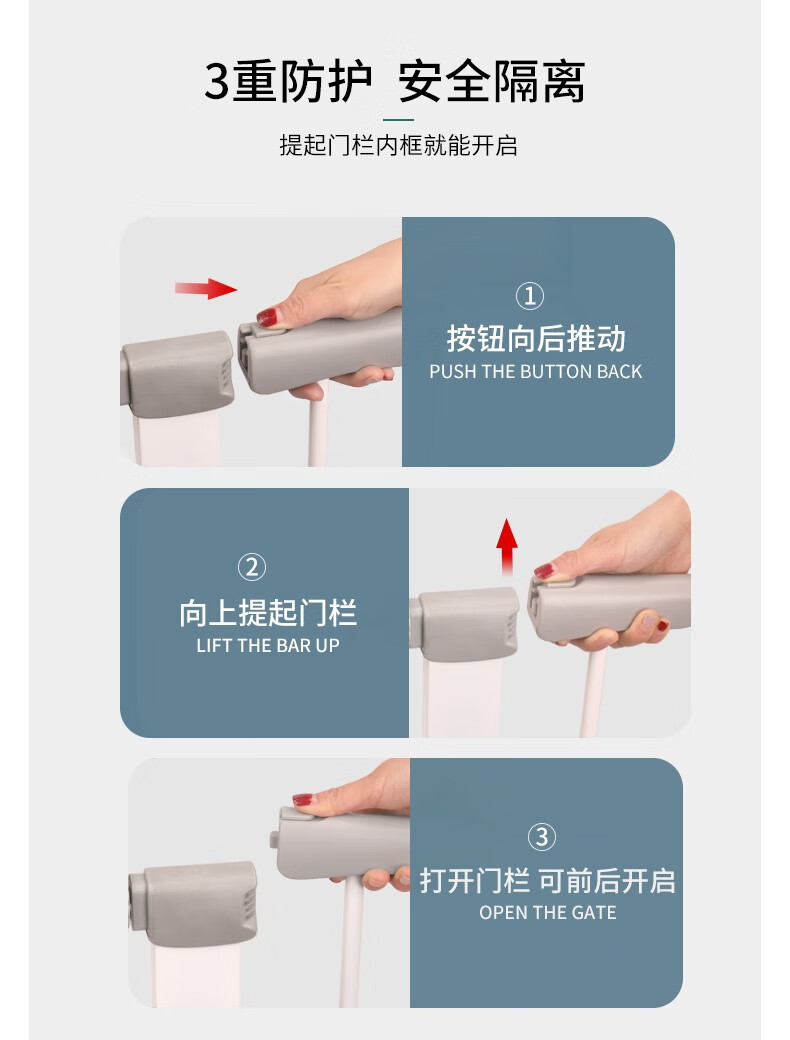 3重防护 安全隔离

提起门栏内框就能开启

①
按钮向后推动
PUSH THE BUTTON BACK

②
向上提起门栏
LIFT THE BAR UP

③
打开门栏 可前后开启
OPEN THE GATE