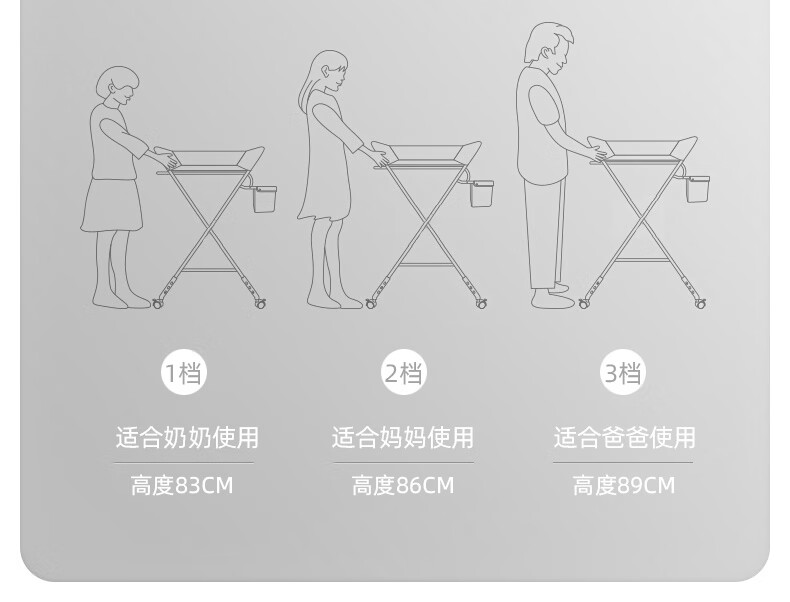 1档

适合奶奶使用

高度83CM

2档

适合妈妈使用

高度86CM

3档

适合爸爸使用

高度89CM