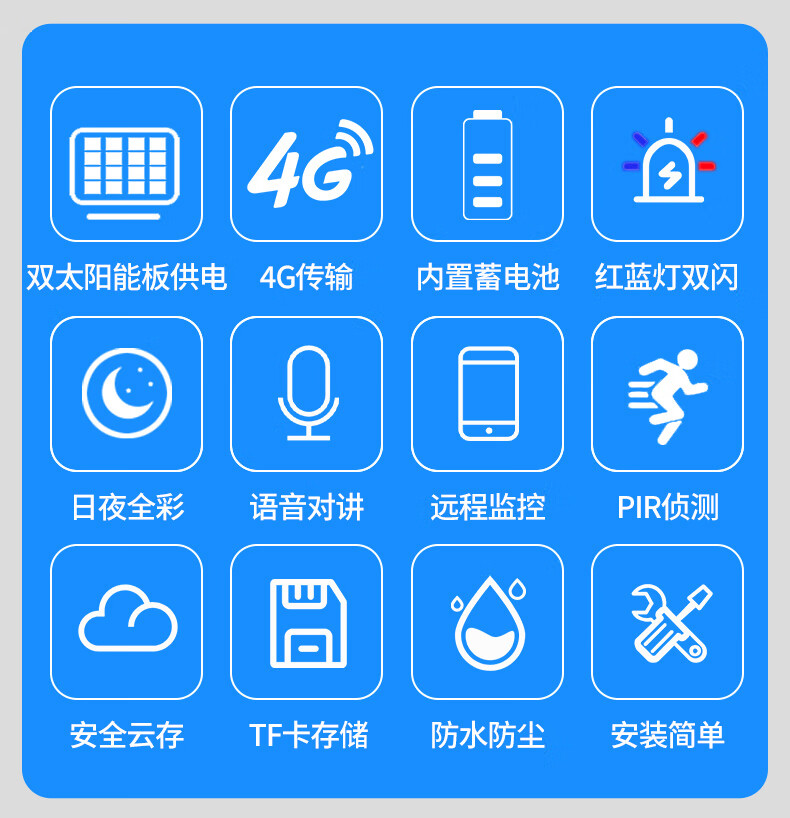 4G

双太阳能板供电

4G传输

内置蓄电池

红蓝灯双闪

日夜全彩

语音对讲

远程监控

PIR侦测

安全云存

TF卡存储

防水防尘

安装简单