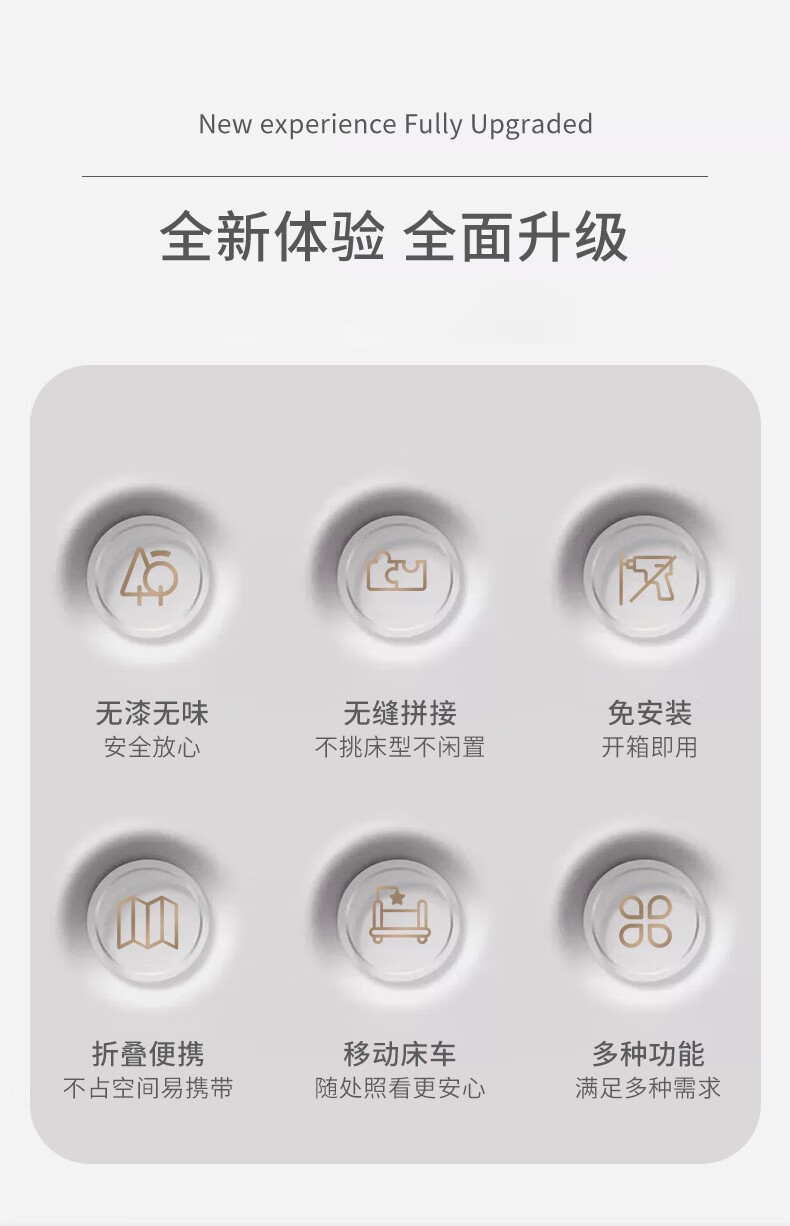 New experience Fully Upgraded

全新体验 全面升级

无漆无味
安全放心

无缝拼接
不挑床型不闲置

免安装
开箱即用

折叠便携
不占空间易携带

移动床车
随处照看更安心

多种功能
满足多种需求