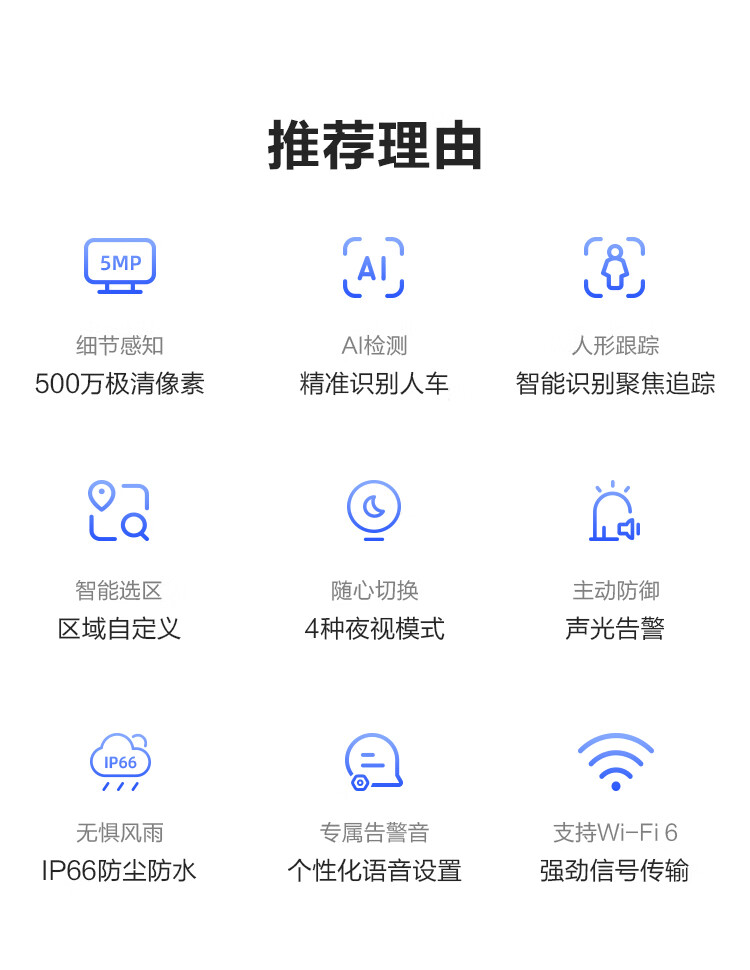 推荐理由

5MP

细节感知
500万极清像素

AI

AI检测
精准识别人车

人形跟踪
智能识别聚焦追踪

智能选区
区域自定义

随心切换
4种夜视模式

主动防御
声光告警

IP66

无惧风雨
IP66防尘防水

专属告警音
个性化语音设置

支持Wi-Fi 6
强劲信号传输