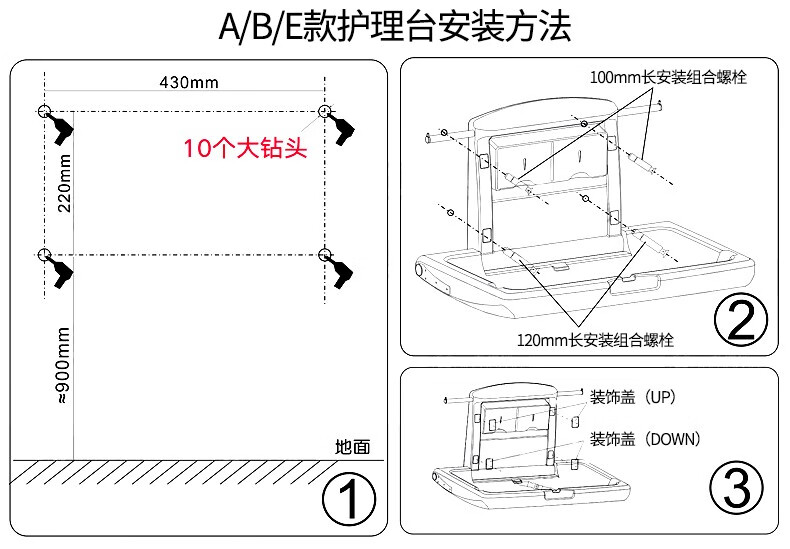 A/B/E款护理台安装方法

430mm

10个大钻头

220mm

≈900mm

地面

①

100mm长安装组合螺栓

120mm长安装组合螺栓

②

装饰盖（UP）

装饰盖（DOWN）

③