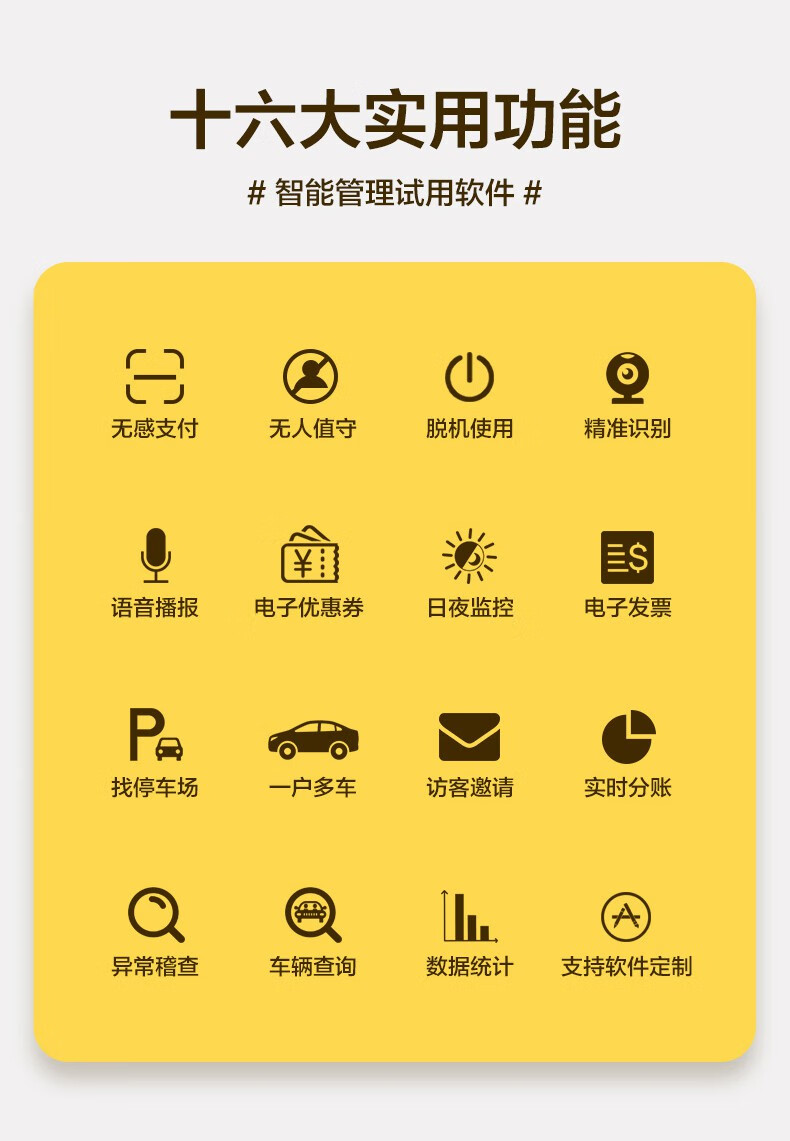 十六大实用功能

# 智能管理试用软件 #

无感支付
无人值守
脱机使用
精准识别

语音播报
电子优惠券
日夜监控
电子发票

找停车场
一户多车
访客邀请
实时分账

异常稽查
车辆查询
数据统计
支持软件定制