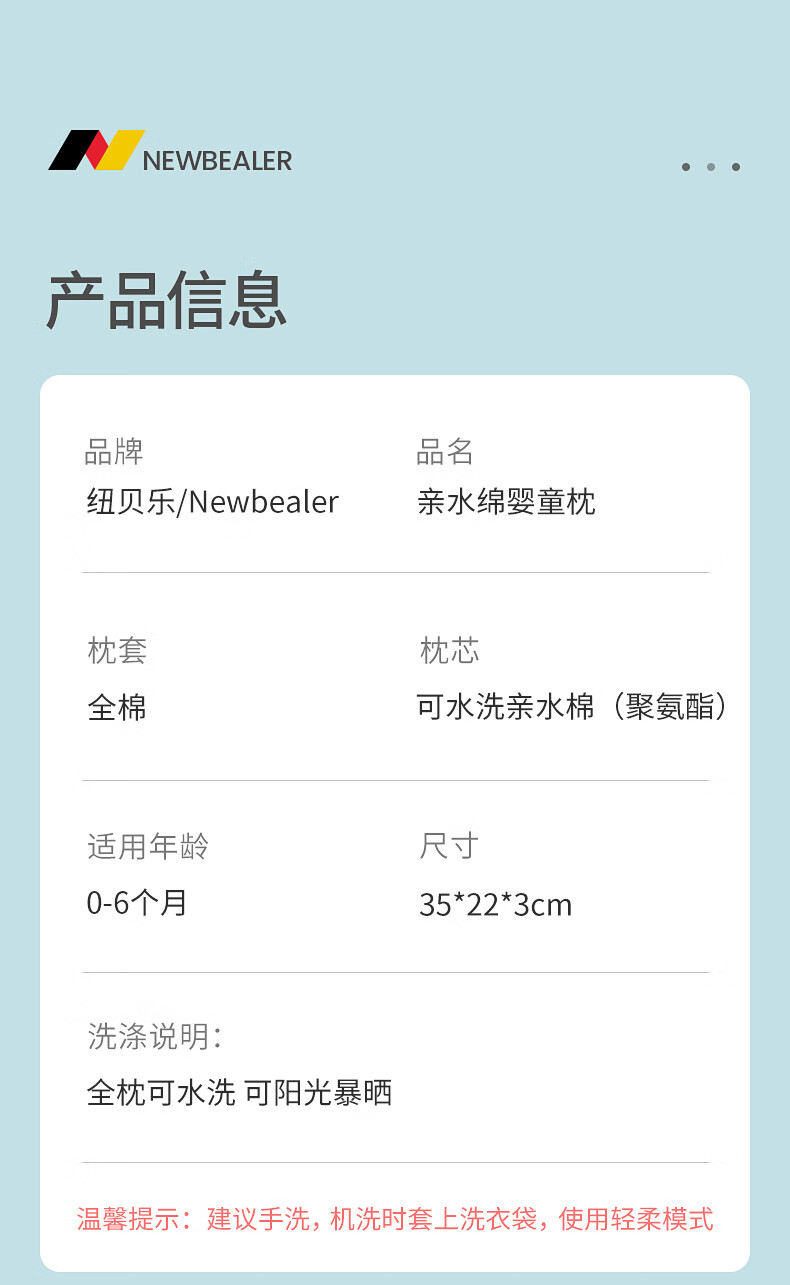 NEWBEALER

产品信息

品牌
纽贝乐/Newbealer

品名
亲水绵婴童枕

枕套
全棉

枕芯
可水洗亲水棉（聚氨酯）

适用年龄
0-6个月

尺寸
35*22*3cm

洗涤说明：
全枕可水洗 可阳光暴晒

温馨提示：建议手洗，机洗时套上洗衣袋，使用轻柔模式