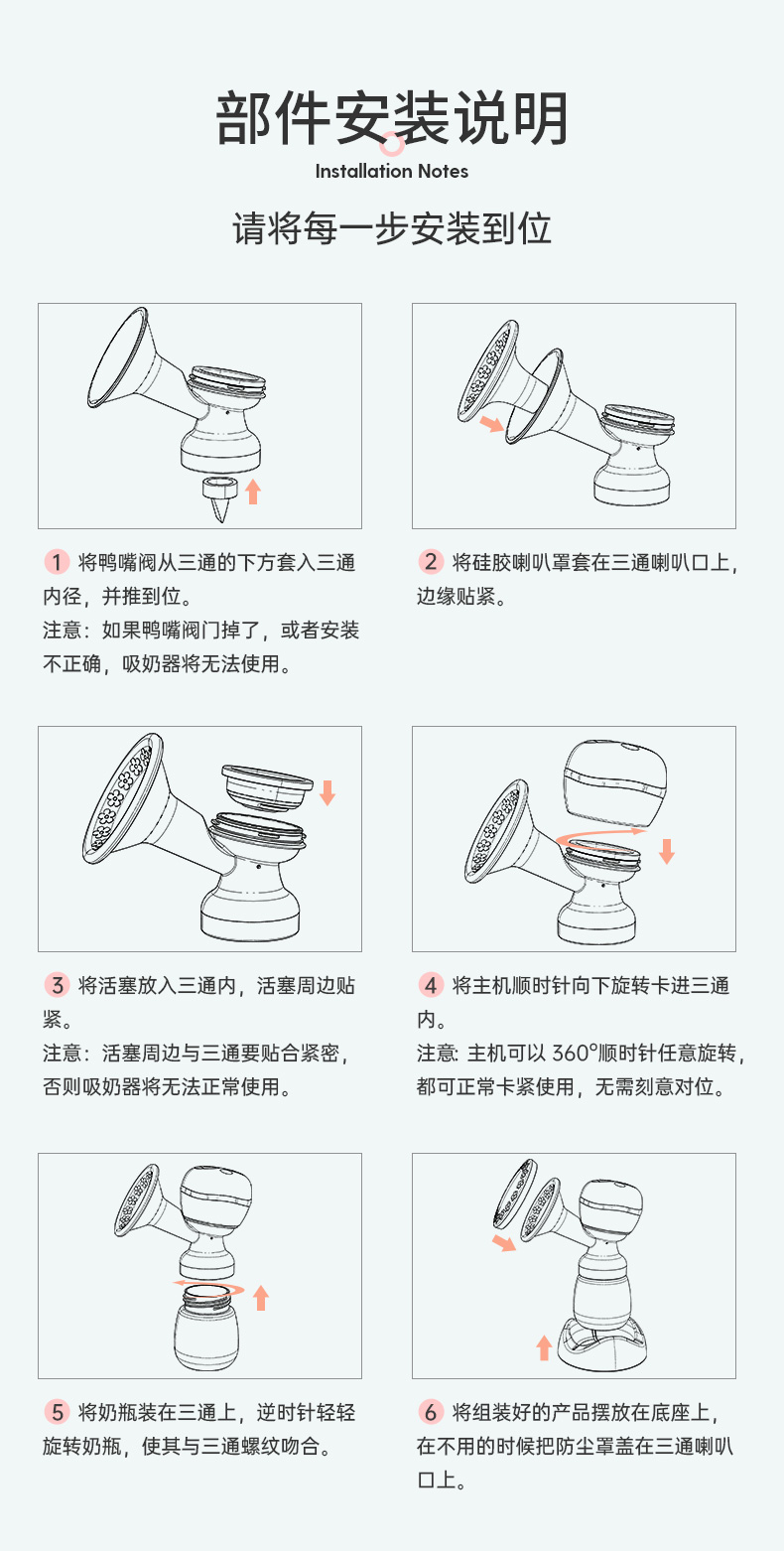 部件安装说明
Installation Notes

请将每一步安装到位

1 将鸭嘴阀从三通的下方套入三通内径，并推到位。
注意：如果鸭嘴阀门掉了，或者安装不正确，吸奶器将无法使用。

2 将硅胶喇叭罩套在三通喇叭口上，边缘贴紧。

3 将活塞放入三通内，活塞周边贴紧。
注意：活塞周边与三通要贴合紧密，否则吸奶器将无法正常使用。

4 将主机顺时针向下旋转卡进三通内。
注意: 主机可以 360°顺时针任意旋转，都可正常卡紧使用，无需刻意对位。

5 将奶瓶装在三通上，逆时针轻轻旋转奶瓶，使其与三通螺纹吻合。

6 将组装好的产品摆放在底座上，在不用的时候把防尘罩盖在三通喇叭口上。