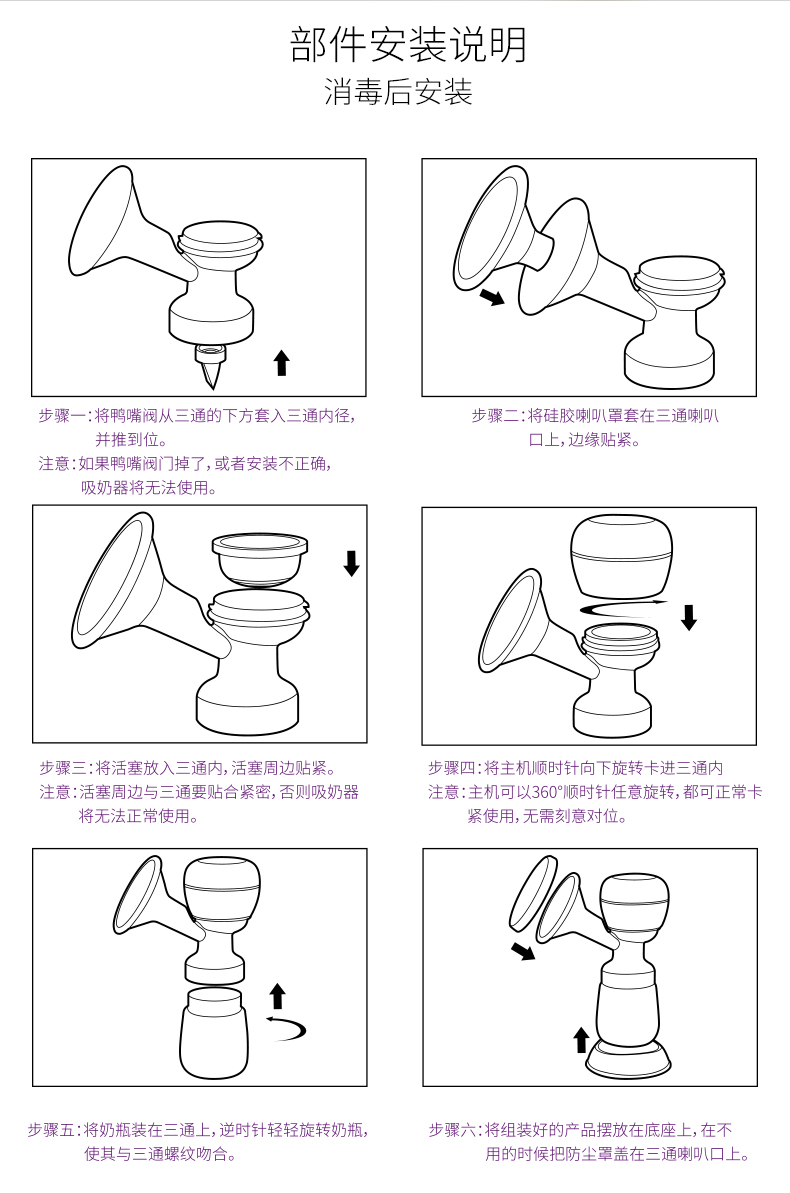 部件安装说明
消毒后安装

步骤一：将鸭嘴阀从三通的下方套入三通内径，并推到位。
注意：如果鸭嘴阀门掉了，或者安装不正确，吸奶器将无法使用。

步骤二：将硅胶喇叭罩套在三通喇叭口上，边缘贴紧。

步骤三：将活塞放入三通内，活塞周边贴紧。
注意：活塞周边与三通要贴合紧密，否则吸奶器将无法正常使用。

步骤四：将主机顺时针向下旋转卡进三通内
注意：主机可以360°顺时针任意旋转，都可正常卡紧使用，无需刻意对位。

步骤五：将奶瓶装在三通上，逆时针轻轻旋转奶瓶，使其与三通螺纹吻合。

步骤六：将组装好的产品摆放在底座上，在不用的时候把防尘罩盖在三通喇叭口上。